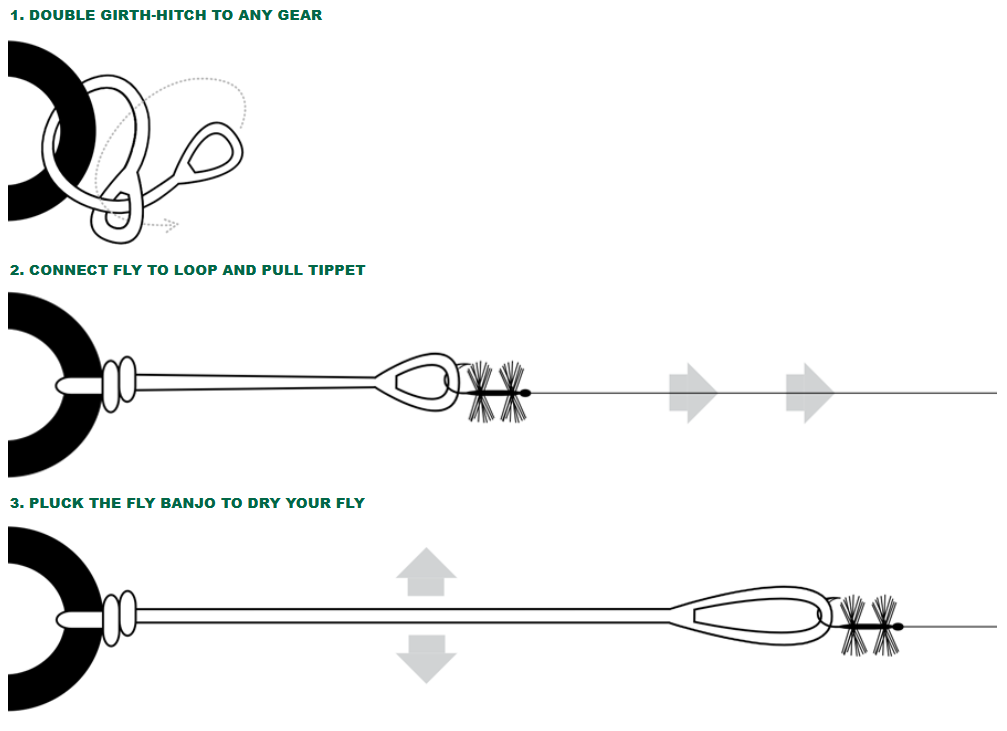 1. DOUBLE GIRTH-HITCH TO ANY GEAR

2. CONNECT FLY TO LOOP AND PULL TIPPET

3. PLUCK THE FLY BANJO TO DRY YOUR FLY