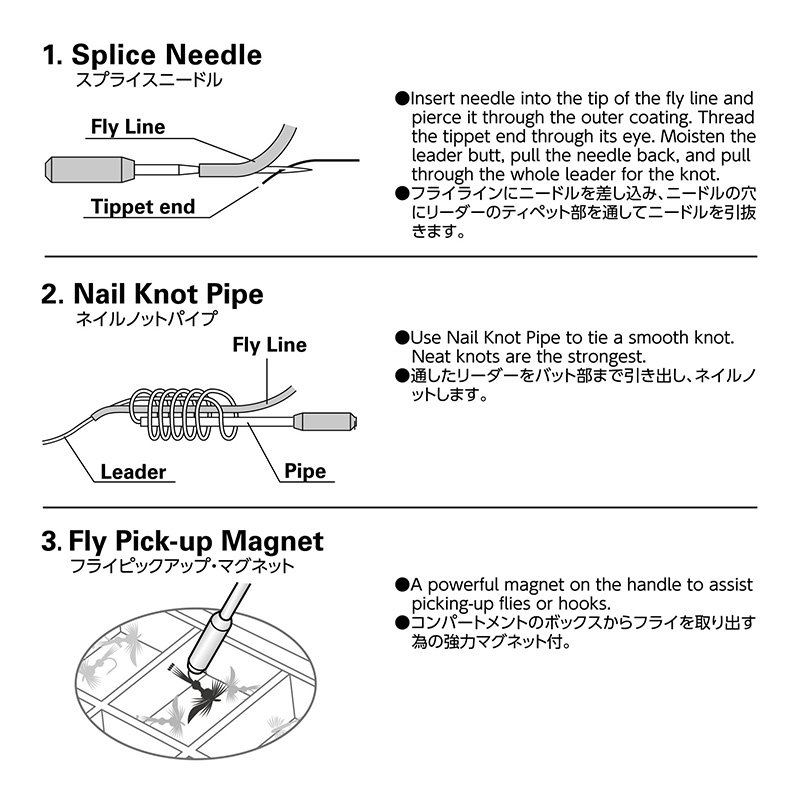 1. Splice Needle
スプライスニードル

Fly Line

Tippet end

●Insert needle into the tip of the fly line and pierce it through the outer coating. Thread the tippet end through its eye. Moisten the leader butt, pull the needle back, and pull through the whole leader for the knot.
●フライラインにニードルを差し込み、ニードルの穴にリーダーのティペット部を通してニードルを引抜きます。

2. Nail Knot Pipe
ネイルノットパイプ

Fly Line

Leader

Pipe

●Use Nail Knot Pipe to tie a smooth knot. Neat knots are the strongest.
●通したリーダーをバット部まで引き出し、ネイルノットします。

3. Fly Pick-up Magnet
フライピックアップ・マグネット

●A powerful magnet on the handle to assist picking-up flies or hooks.
●コンパートメントのボックスからフライを取り出す為の強力マグネット付。